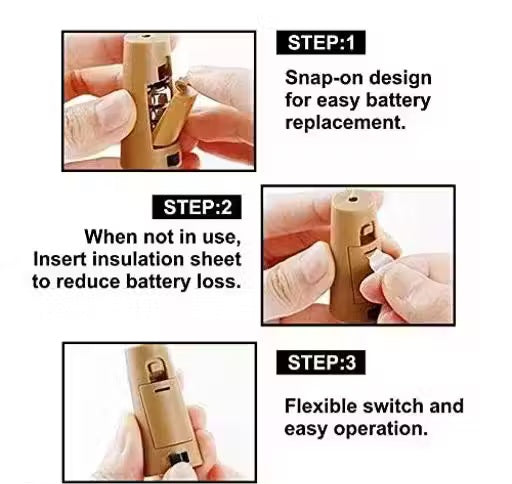 STEP:1

Snap-on design for easy battery replacement.

STEP:2

When not in use, Insert insulation sheet to reduce battery loss.

STEP:3

Flexible switch and easy operation.