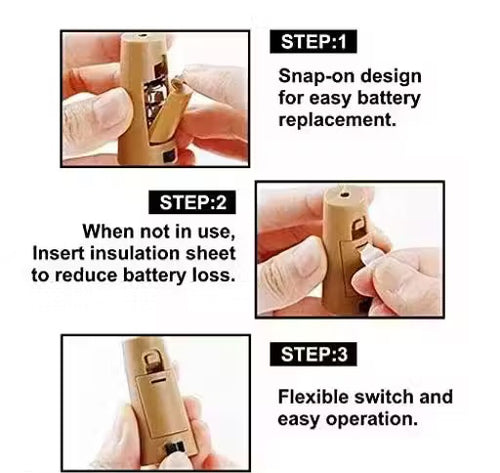 STEP:1

Snap-on design for easy battery replacement.

STEP:2

When not in use, Insert insulation sheet to reduce battery loss.

STEP:3

Flexible switch and easy operation.